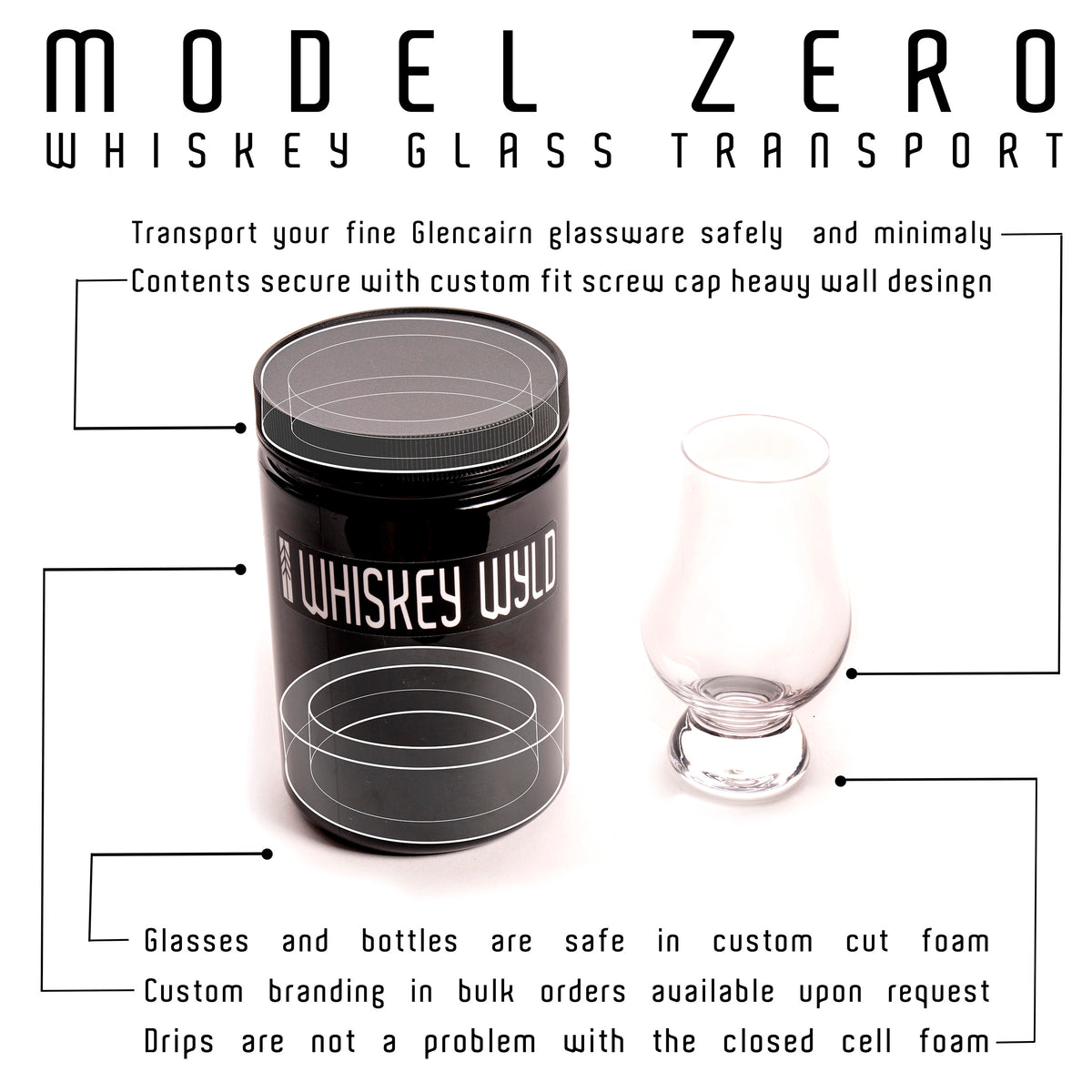 MODEL ZERO
WHISKEY GLASS TRANSPORT

Transport your fine Glencairn glassware safely and minimaly
Contents secure with custom fit screw cap heavy wall desingn

WHISKEY WYLD

Glasses and bottles are safe in custom cut foam
Custom branding in bulk orders available upon request
Drips are not a problem with the closed cell foam